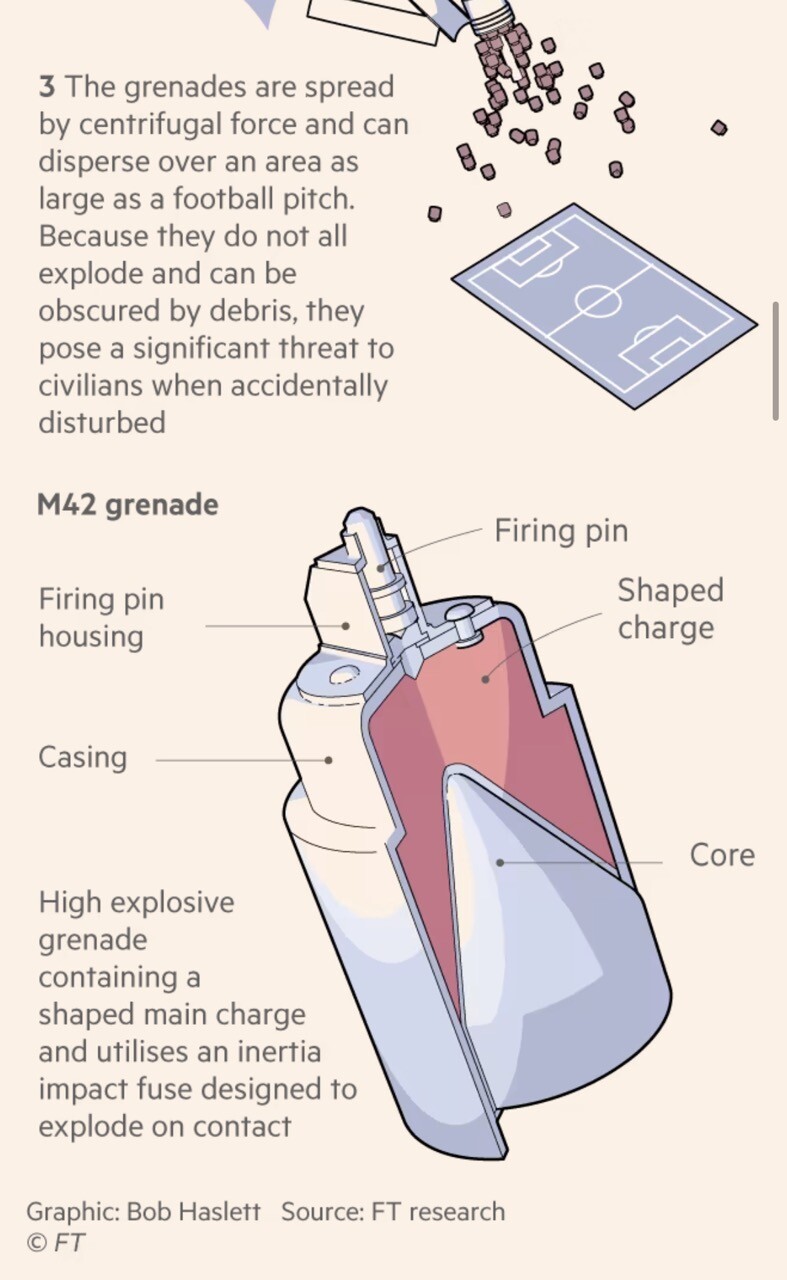 3 The grenades are spread by centrifugal force and can disperse over an area as large as a football pitch. Because they do not all explode and can be obscured by debris, they pose a significant threat to civilians when accidentally disturbed

M42 grenade

Firing pin

Firing pin housing

Shaped charge

Casing

Core

High explosive grenade containing a shaped main charge and utilises an inertia impact fuse designed to explode on contact

Graphic: Bob Haslett Source: FT research
© FT